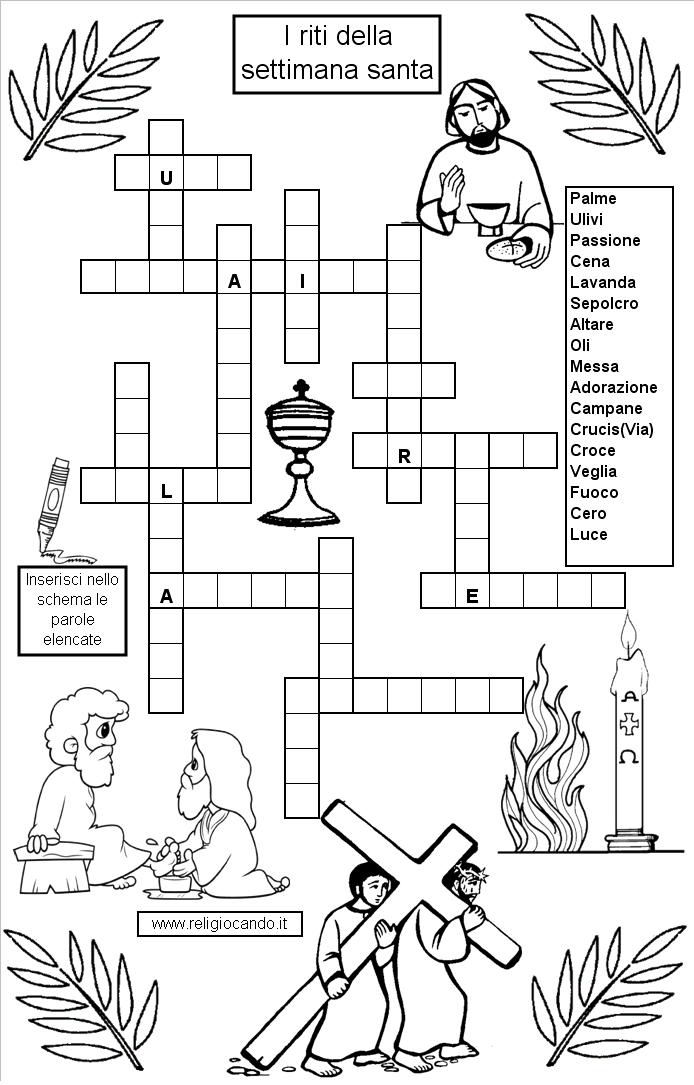 I riti della settimana santa

U
A
I
R
L
A
E

Palme
Ulivi
Passione
Cena
Lavanda
Sepolcro
Altare
Oli
Messa
Adorazione
Campane
Crucis(Via)
Croce
Veglia
Fuoco
Cero
Luce

Inserisci nello schema le parole elencate

A
Ω

www.religiocando.it