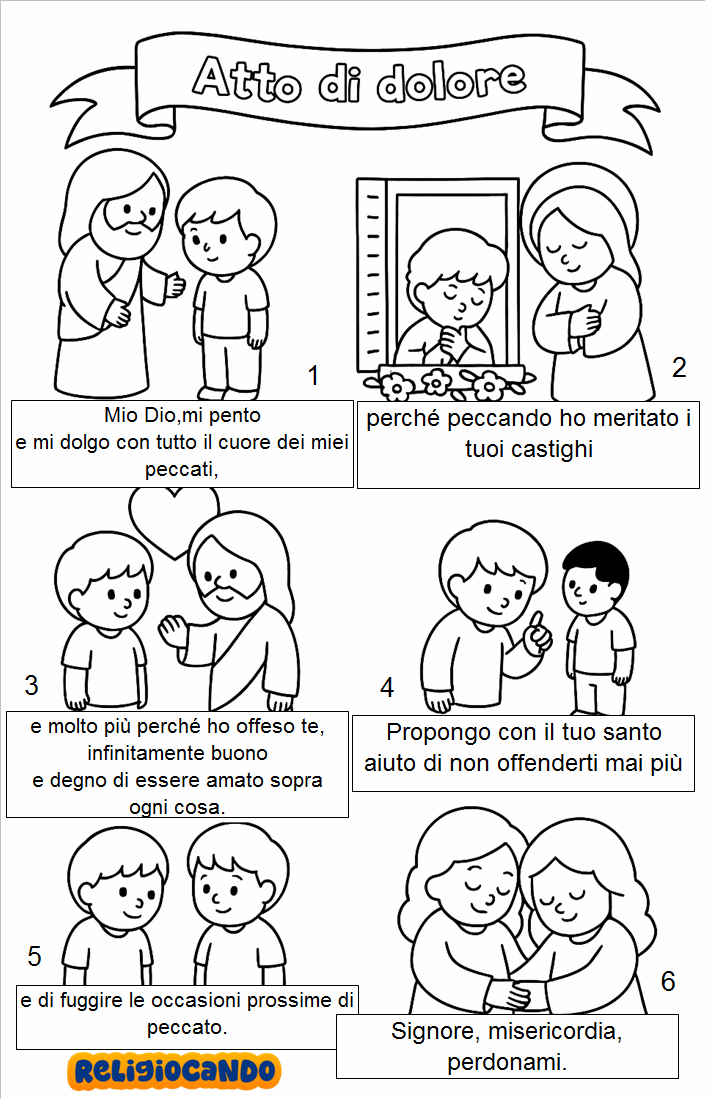 Atto di dolore

1

Mio Dio,mi pento
e mi dolgo con tutto il cuore dei miei peccati,

2

perché peccando ho meritato i tuoi castighi

3

e molto più perché ho offeso te, infinitamente buono
e degno di essere amato sopra ogni cosa.

4

Propongo con il tuo santo aiuto di non offenderti mai più

5

e di fuggire le occasioni prossime di peccato.

6

Signore, misericordia, perdonami.

RELIGIOCANDO