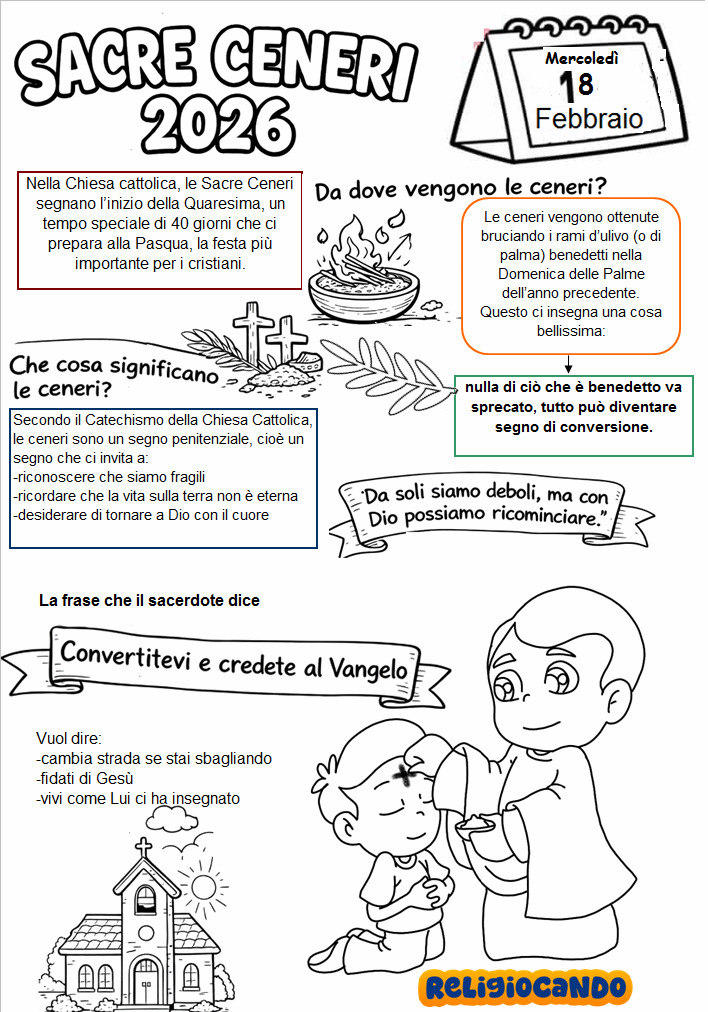 SACRE CENERI 2026

Mercoledì
18
Febbraio

Nella Chiesa cattolica, le Sacre Ceneri segnano l'inizio della Quaresima, un tempo speciale di 40 giorni che ci prepara alla Pasqua, la festa più importante per i cristiani.

Da dove vengono le ceneri?

Le ceneri vengono ottenute bruciando i rami d'ulivo (o di palma) benedetti nella Domenica delle Palme dell'anno precedente. Questo ci insegna una cosa bellissima:

nulla di ciò che è benedetto va sprecato, tutto può diventare segno di conversione.

Che cosa significano le ceneri?

Secondo il Catechismo della Chiesa Cattolica, le ceneri sono un segno penitenziale, cioè un segno che ci invita a:
-riconoscere che siamo fragili
-ricordare che la vita sulla terra non è eterna
-desiderare di tornare a Dio con il cuore

"Da soli siamo deboli, ma con Dio possiamo ricominciare."

La frase che il sacerdote dice

Convertitevi e credete al Vangelo

Vuol dire:
-cambia strada se stai sbagliando
-fidati di Gesù
-vivi come Lui ci ha insegnato

RELIGIOCANDO