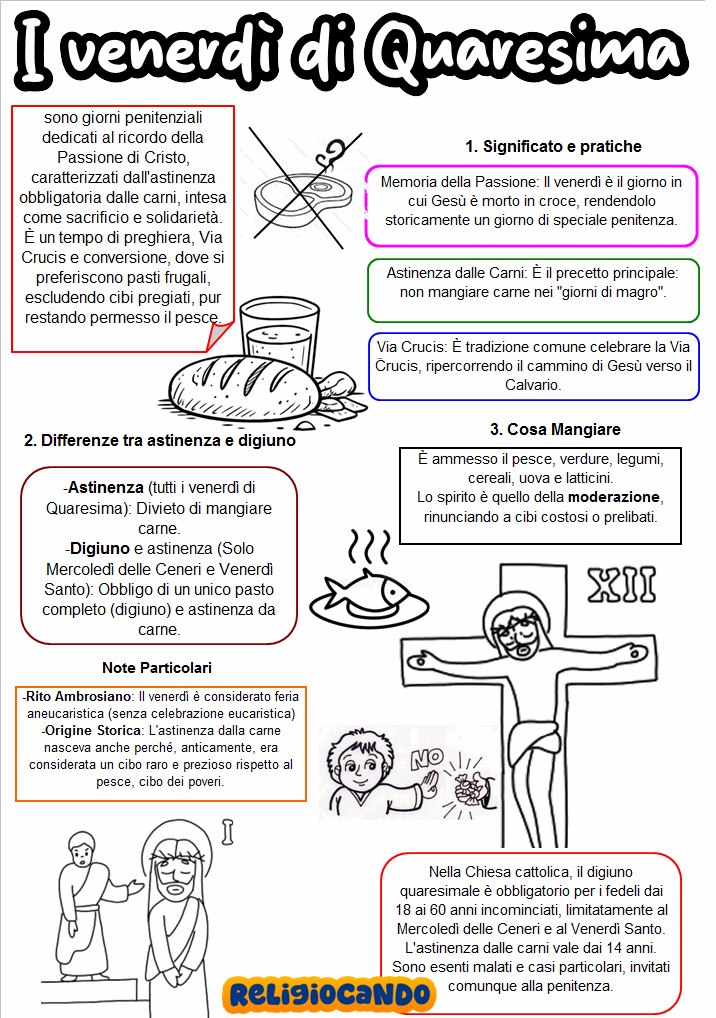 I venerdì di Quaresima

sono giorni penitenziali dedicati al ricordo della Passione di Cristo, caratterizzati dall'astinenza obbligatoria dalle carni, intesa come sacrificio e solidarietà. È un tempo di preghiera, Via Crucis e conversione, dove si preferiscono pasti frugali, escludendo cibi pregiati, pur restando permesso il pesce.

1. Significato e pratiche

Memoria della Passione: Il venerdì è il giorno in cui Gesù è morto in croce, rendendolo storicamente un giorno di speciale penitenza.

Astinenza dalle Carni: È il precetto principale: non mangiare carne nei "giorni di magro".

Via Crucis: È tradizione comune celebrare la Via Crucis, ripercorrendo il cammino di Gesù verso il Calvario.

2. Differenze tra astinenza e digiuno

-Astinenza (tutti i venerdì di Quaresima): Divieto di mangiare carne.
-Digiuno e astinenza (Solo Mercoledì delle Ceneri e Venerdì Santo): Obbligo di un unico pasto completo (digiuno) e astinenza da carne.

3. Cosa Mangiare

È ammesso il pesce, verdure, legumi, cereali, uova e latticini.
Lo spirito è quello della moderazione, rinunciando a cibi costosi o prelibati.

XII

Note Particolari

-Rito Ambrosiano: Il venerdì è considerato feria aneucaristica (senza celebrazione eucaristica)
-Origine Storica: L'astinenza dalla carne nasceva anche perché, anticamente, era considerata un cibo raro e prezioso rispetto al pesce, cibo dei poveri.

NO

I

Nella Chiesa cattolica, il digiuno quaresimale è obbligatorio per i fedeli dai 18 ai 60 anni incominciati, limitatamente al Mercoledì delle Ceneri e al Venerdì Santo. L'astinenza dalle carni vale dai 14 anni. Sono esenti malati e casi particolari, invitati comunque alla penitenza.

RELIGIOCANDO